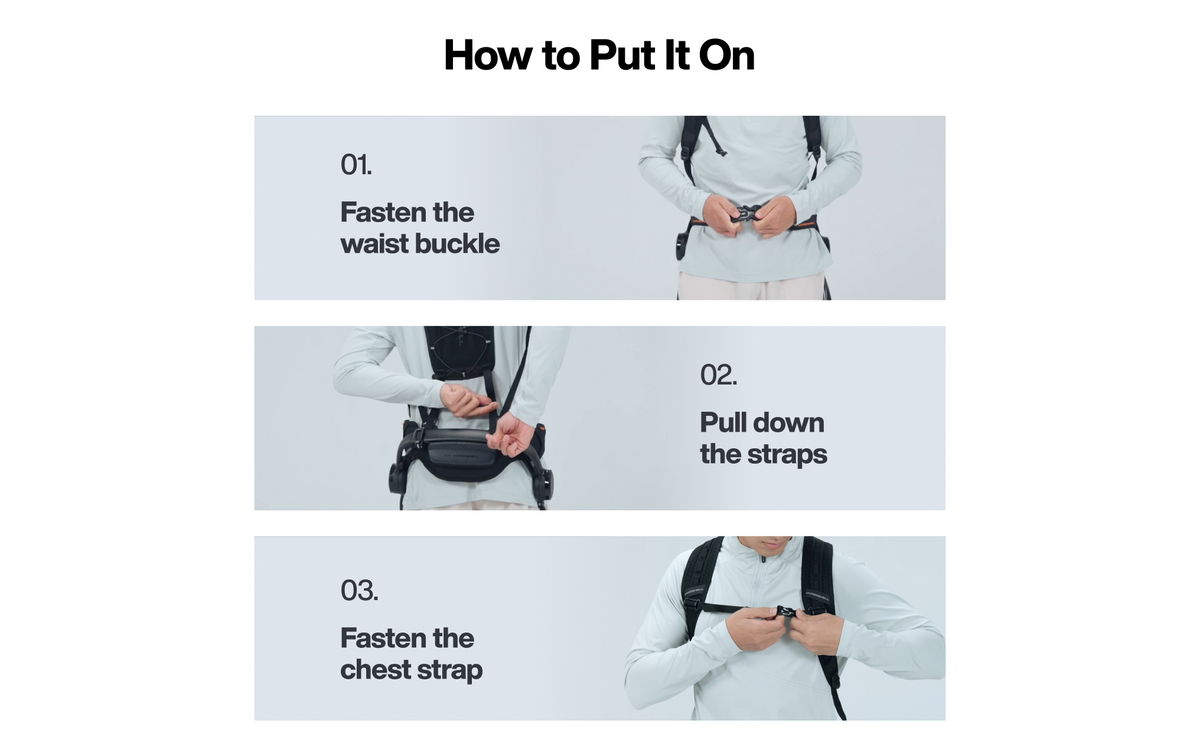 How to Put It On

01.

Fasten the waist buckle

02.

Pull down the straps

03.

Fasten the chest strap